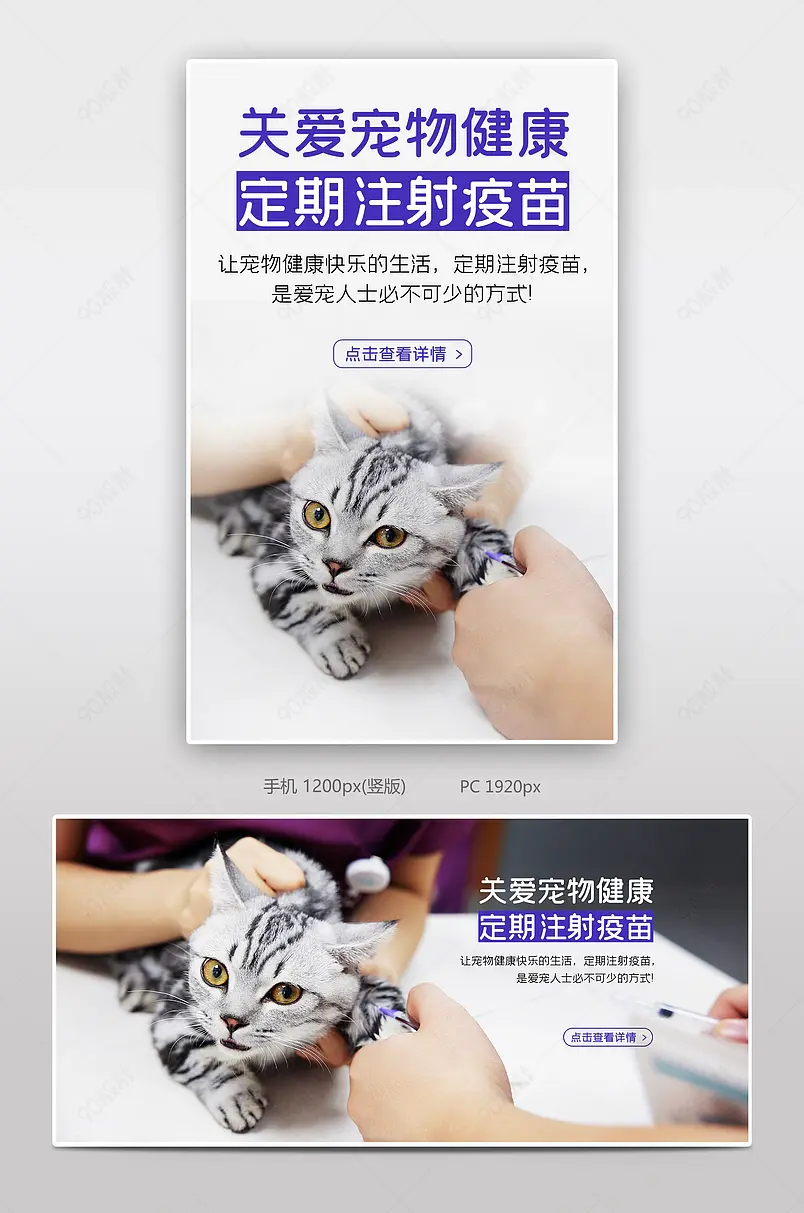 关爱宠物健康
定期注射疫苗
让宠物健康快乐的生活，定期注射疫苗，是爱宠人士必不可少的方式!
点击查看详情 >

手机 1200px(竖版)
PC 1920px

关爱宠物健康
定期注射疫苗
让宠物健康快乐的生活，定期注射疫苗，是爱宠人士必不可少的方式!
点击查看详情 >